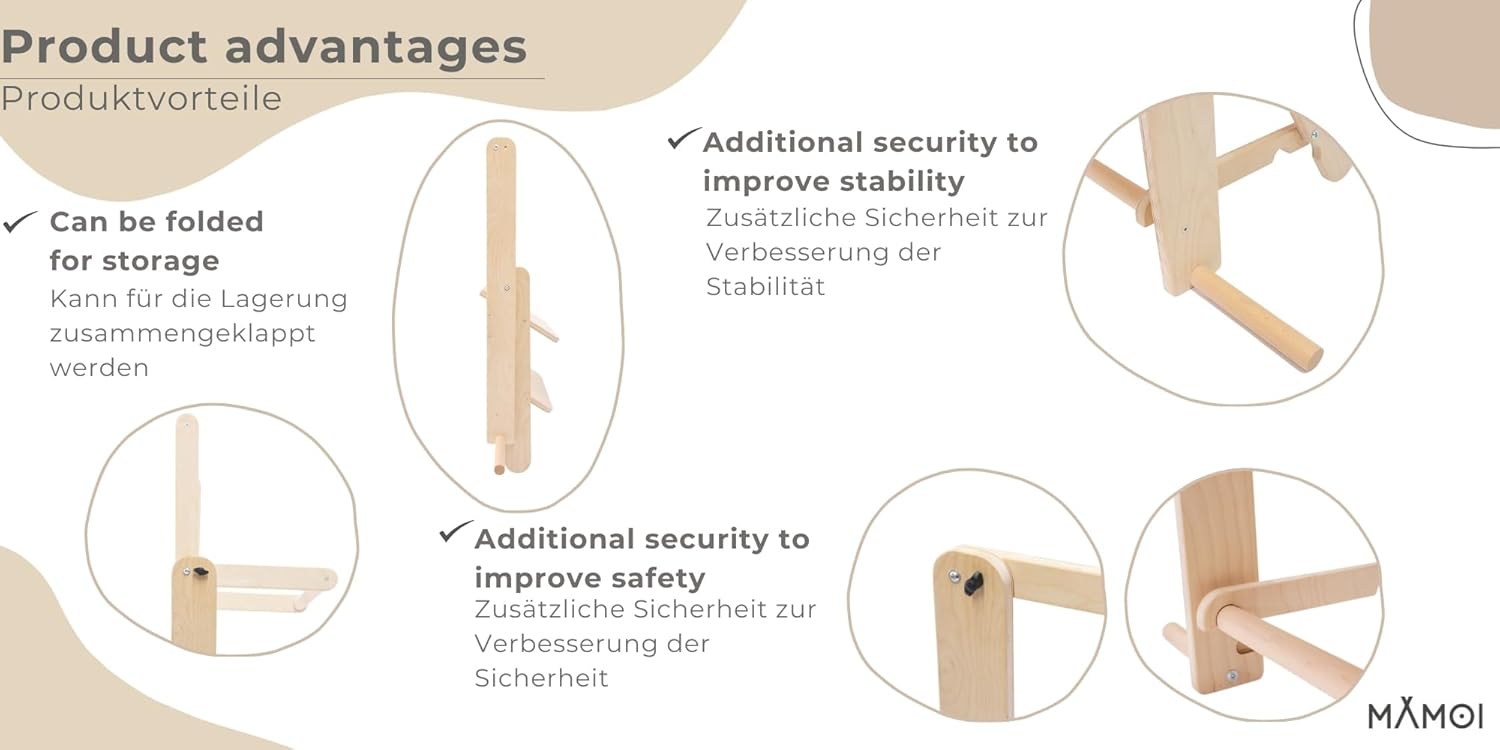 Product advantages
Produktvorteile

✓ Can be folded for storage
Kann für die Lagerung zusammengeklappt werden

✓ Additional security to improve stability
Zusätzliche Sicherheit zur Verbesserung der Stabilität

✓ Additional security to improve safety
Zusätzliche Sicherheit zur Verbesserung der Sicherheit

MAMOI