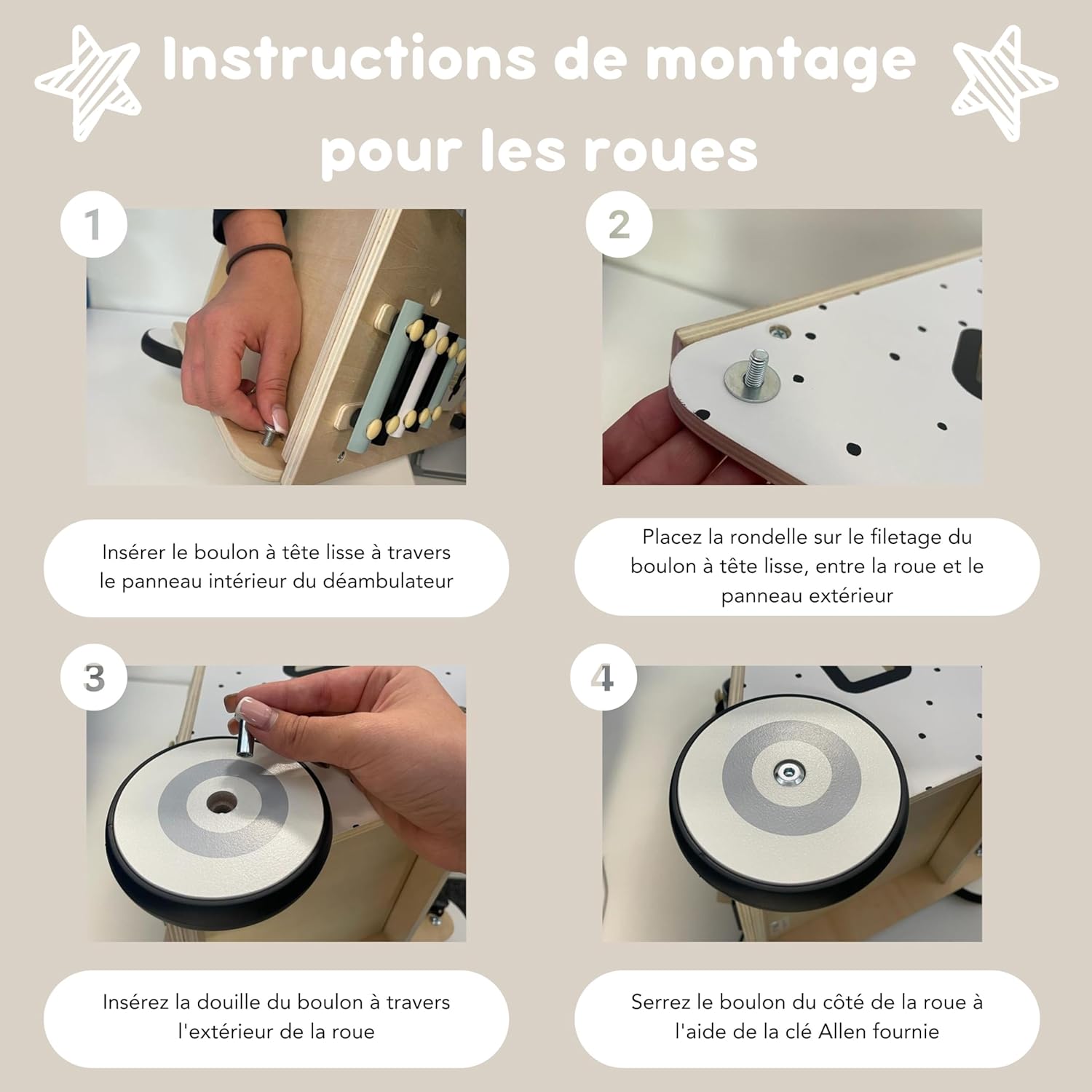 Instructions de montage pour les roues

1

Insérer le boulon à tête lisse à travers le panneau intérieur du déambulateur

2

Placez la rondelle sur le filetage du boulon à tête lisse, entre la roue et le panneau extérieur

3

Insérez la douille du boulon à travers l'extérieur de la roue

4

Serrez le boulon du côté de la roue à l'aide de la clé Allen fournie