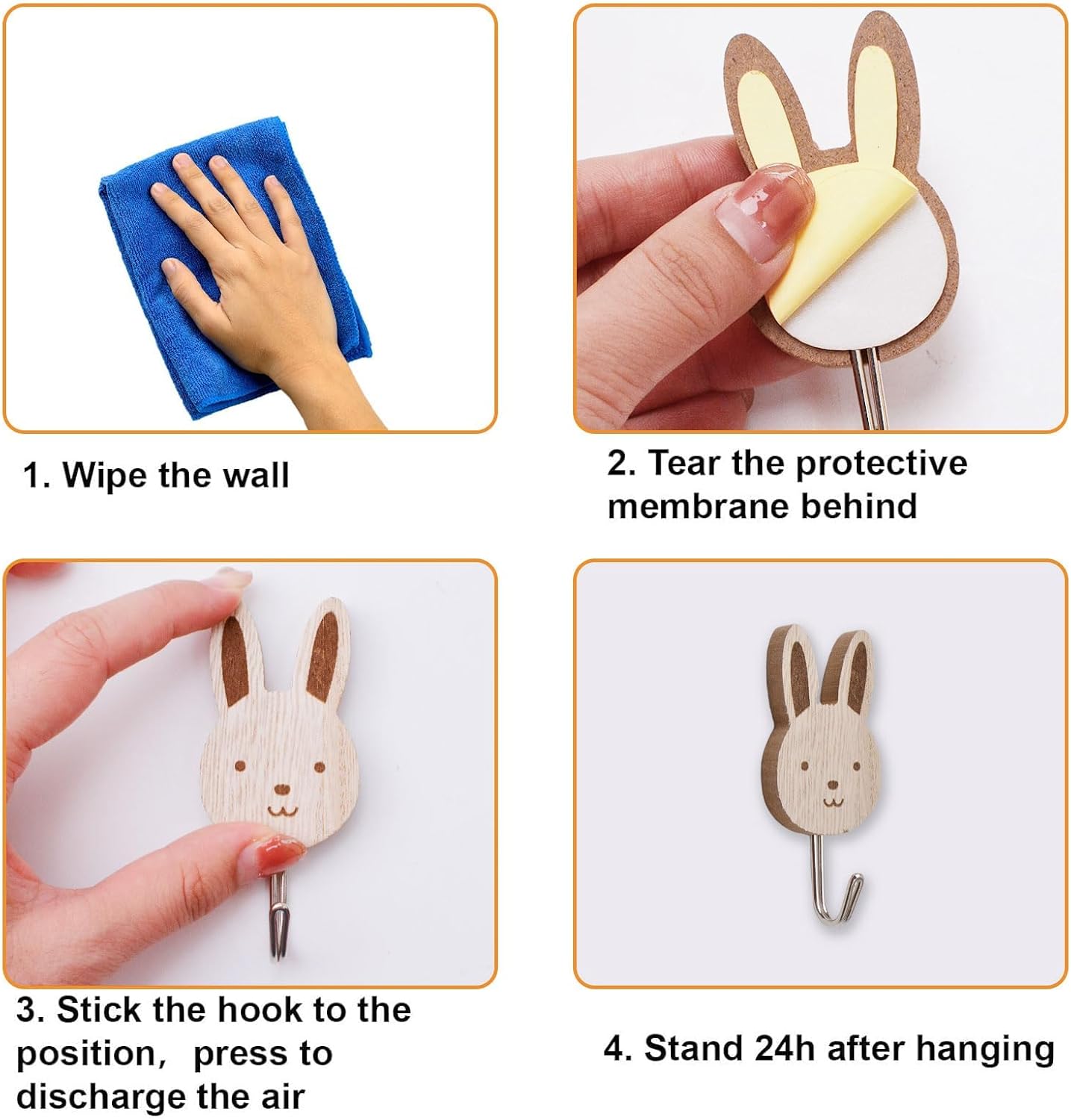 1. Wipe the wall

2. Tear the protective membrane behind

3. Stick the hook to the position， press to discharge the air

4. Stand 24h after hanging