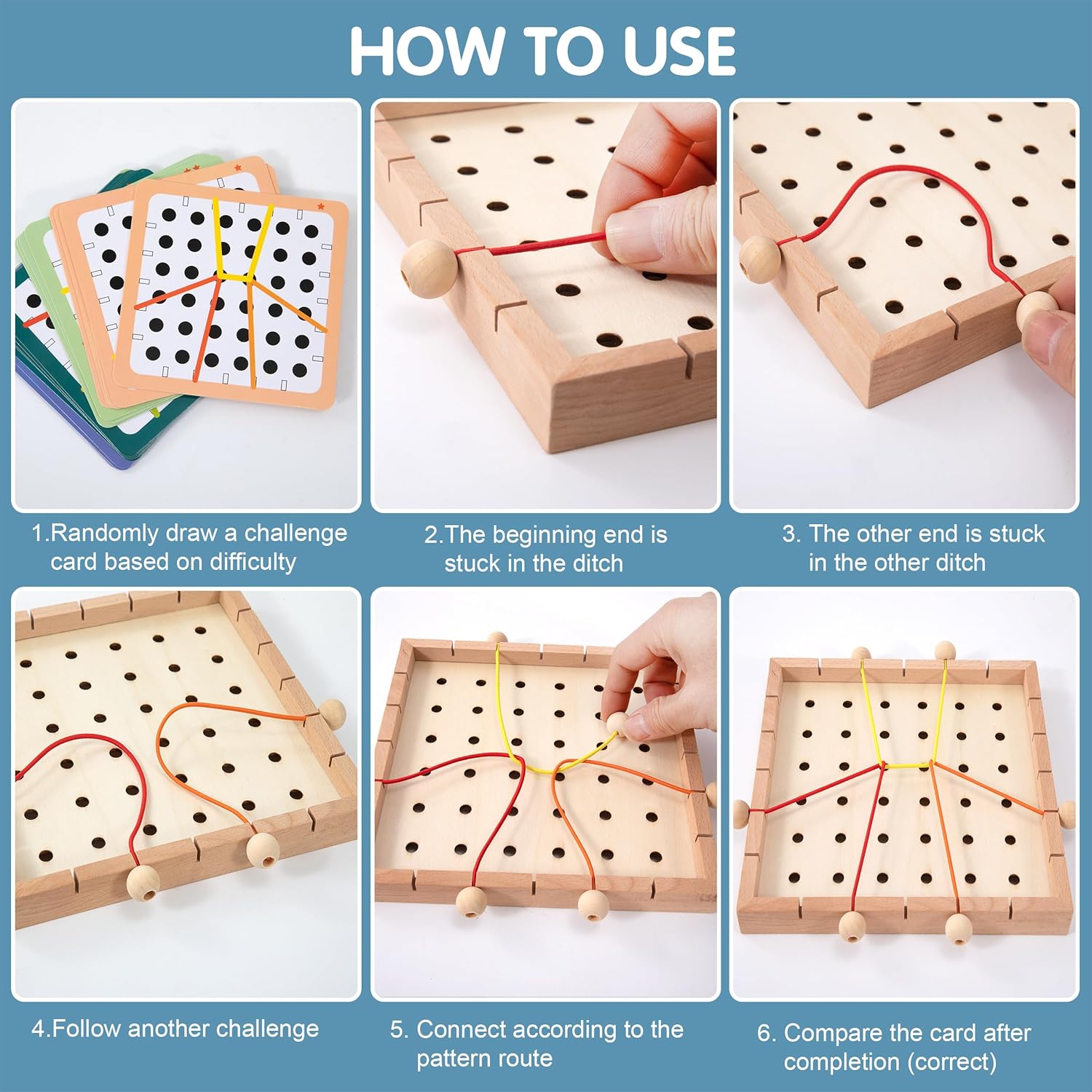 HOW TO USE

1.Randomly draw a challenge card based on difficulty

2.The beginning end is stuck in the ditch

3. The other end is stuck in the other ditch

4.Follow another challenge

5. Connect according to the pattern route

6. Compare the card after completion (correct)