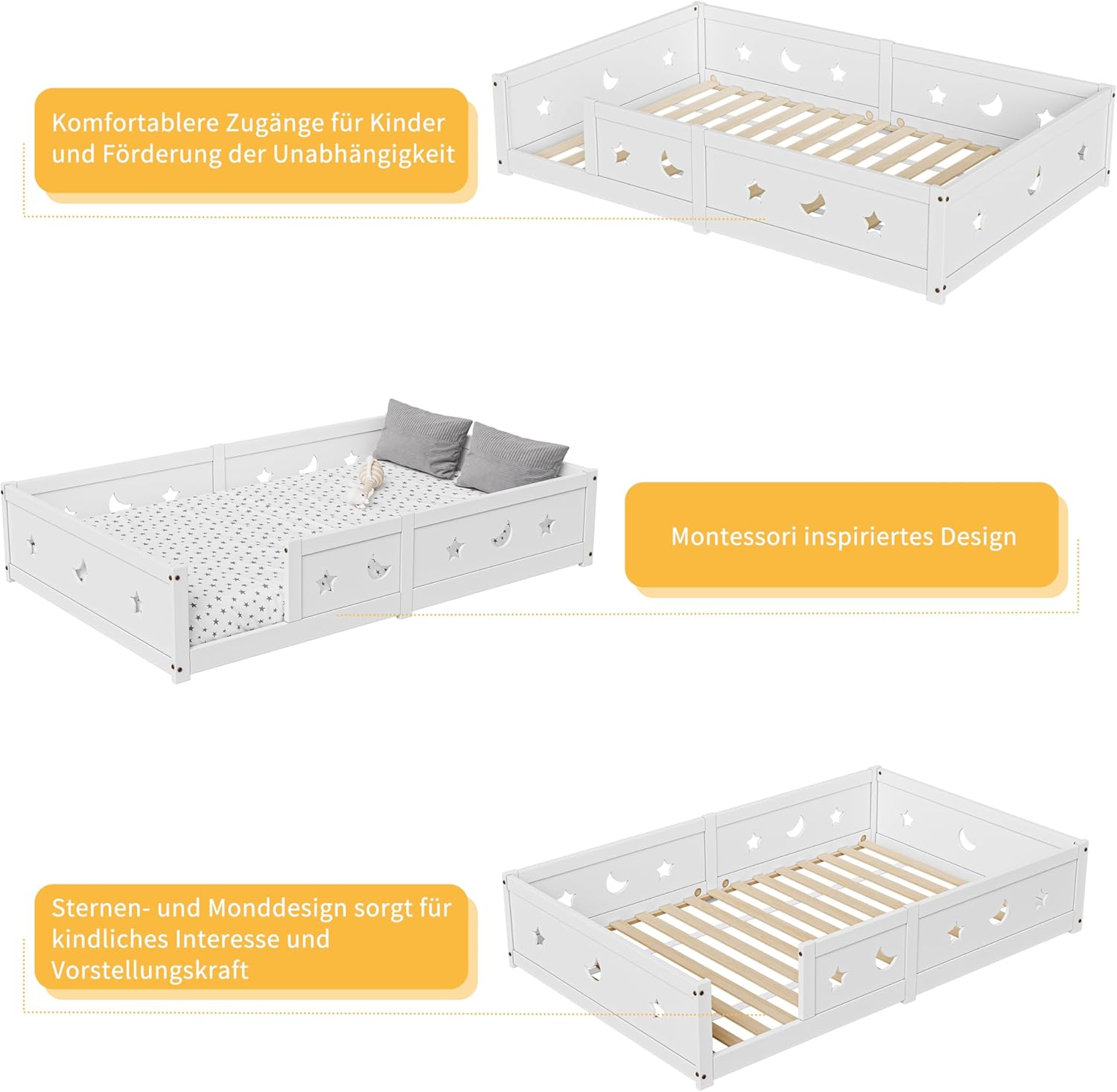 Komfortablere Zugänge für Kinder und Förderung der Unabhängigkeit

Montessori inspiriertes Design

Sternen- und Monddesign sorgt für kindliches Interesse und Vorstellungskraft