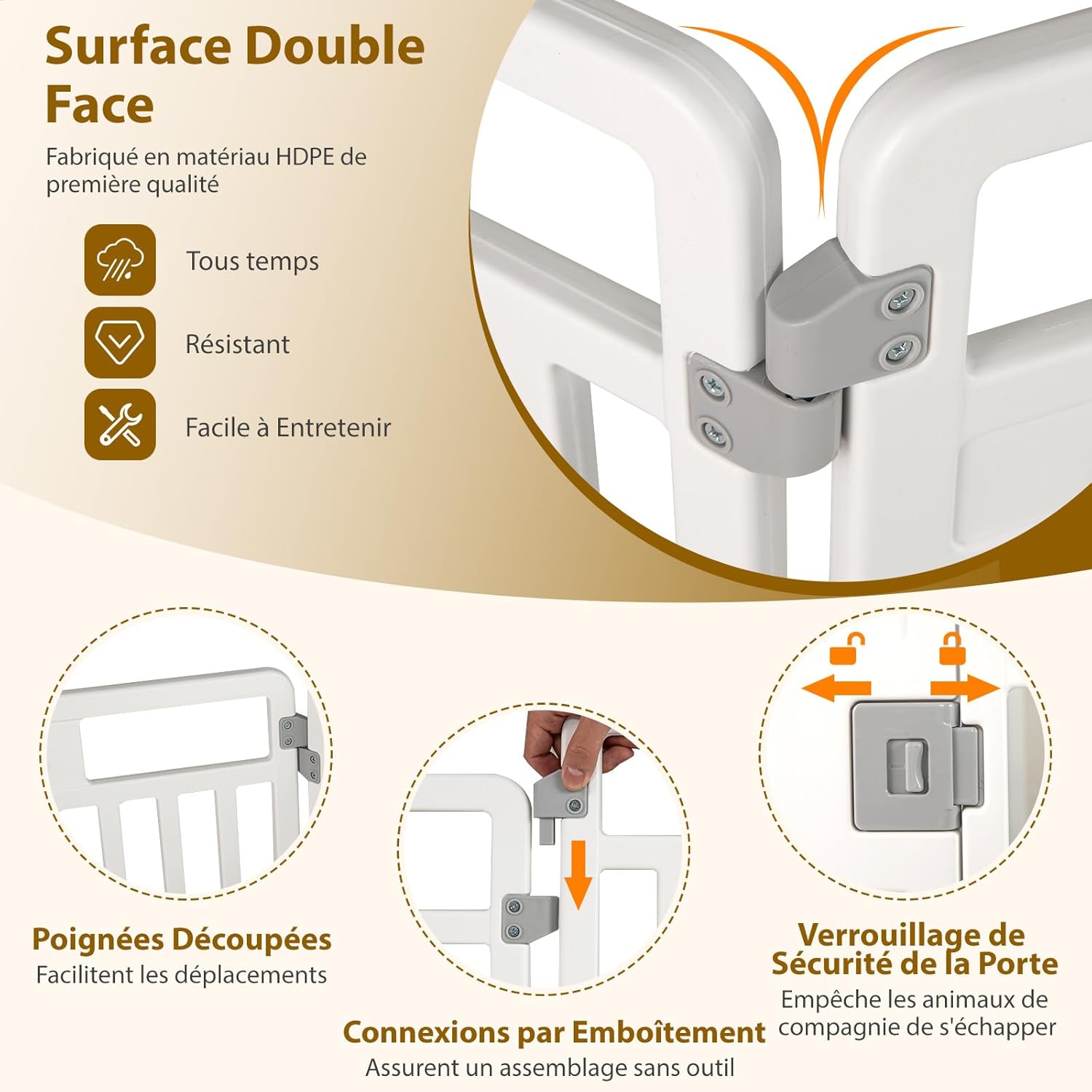 Surface Double Face

Fabriqué en matériau HDPE de première qualité

Tous temps

Résistant

Facile à Entretenir

Poignées Découpées
Facilitent les déplacements

Connexions par Emboîtement
Assurent un assemblage sans outil

Verrouillage de Sécurité de la Porte
Empêche les animaux de compagnie de s'échapper