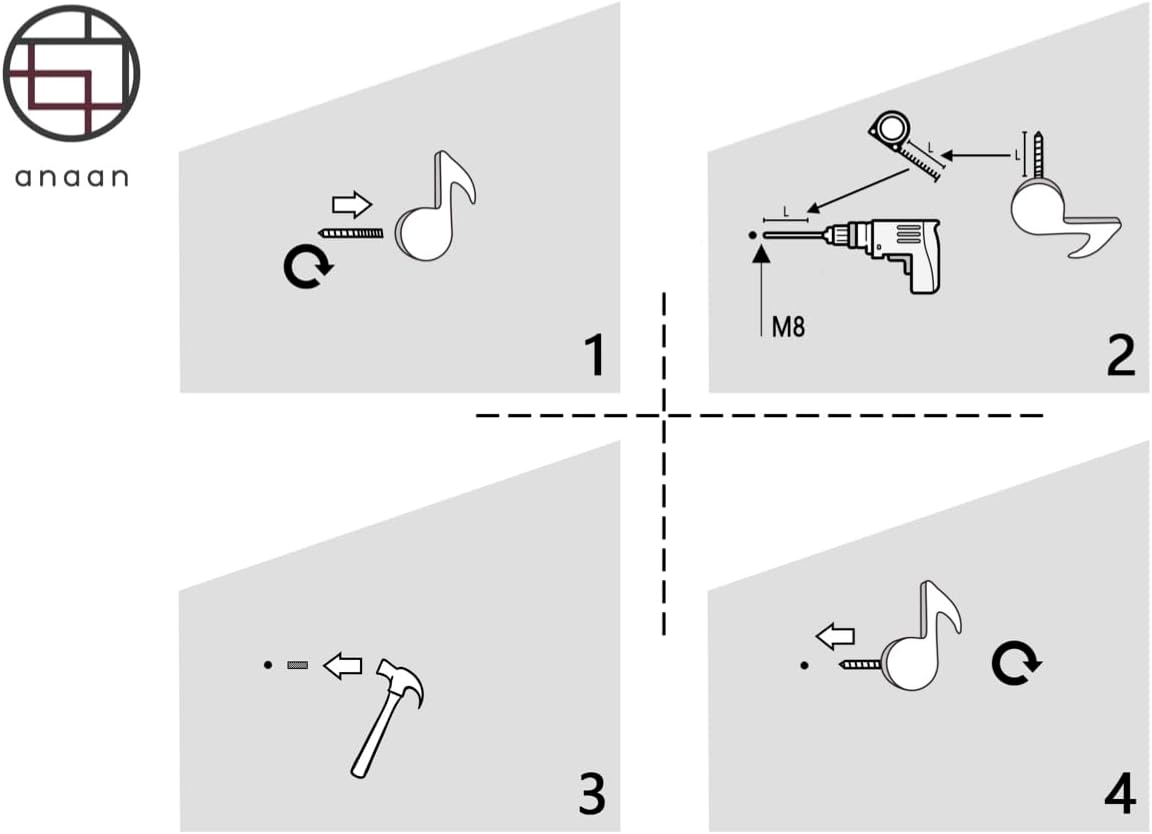 anaan

1

L

L

L

M8

2

3

4