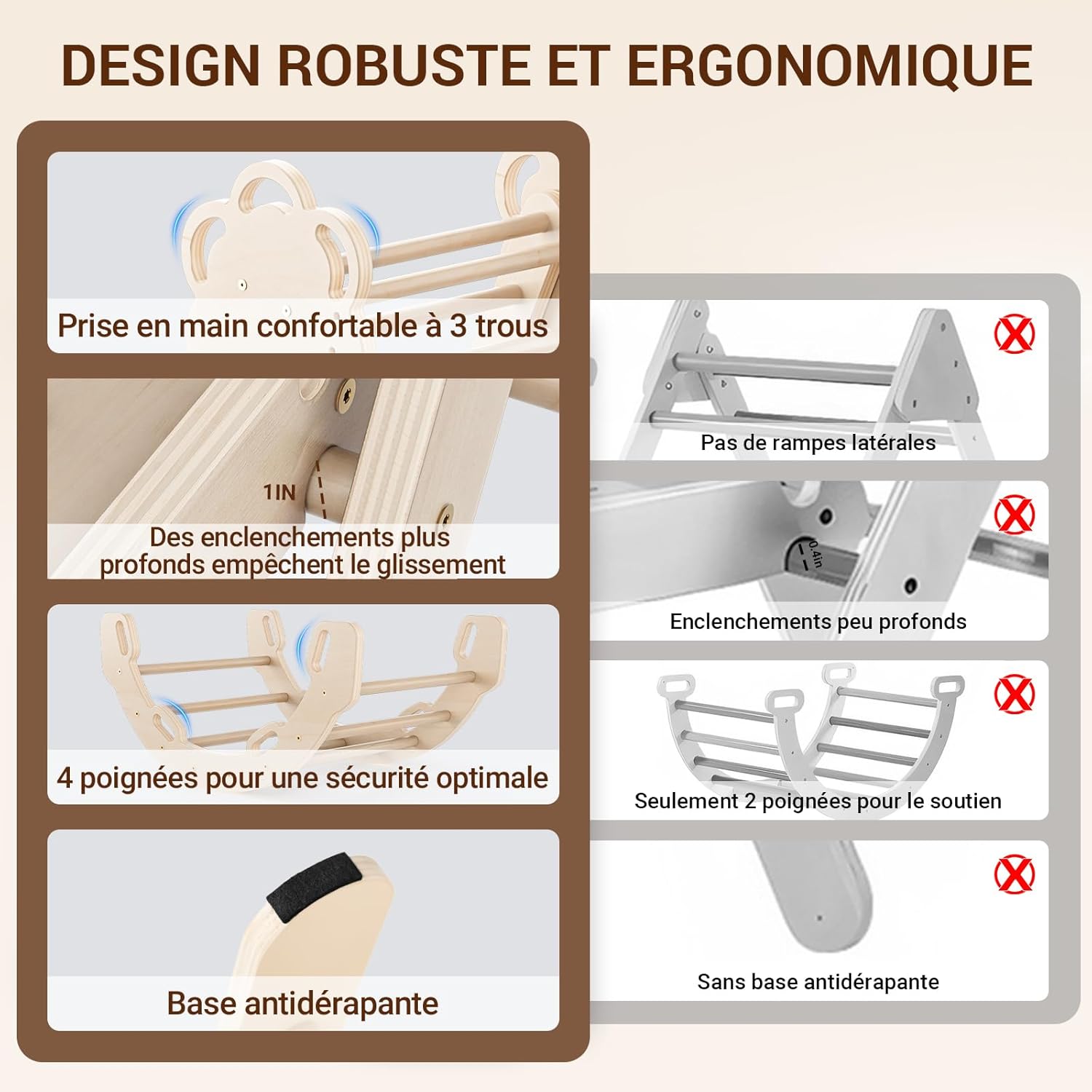 DESIGN ROBUSTE ET ERGONOMIQUE

Prise en main confortable à 3 trous

1IN

Des enclenchements plus profonds empêchent le glissement

4 poignées pour une sécurité optimale

Base antidérapante

Pas de rampes latérales

0.4in

Enclenchements peu profonds

Seulement 2 poignées pour le soutien

Sans base antidérapante