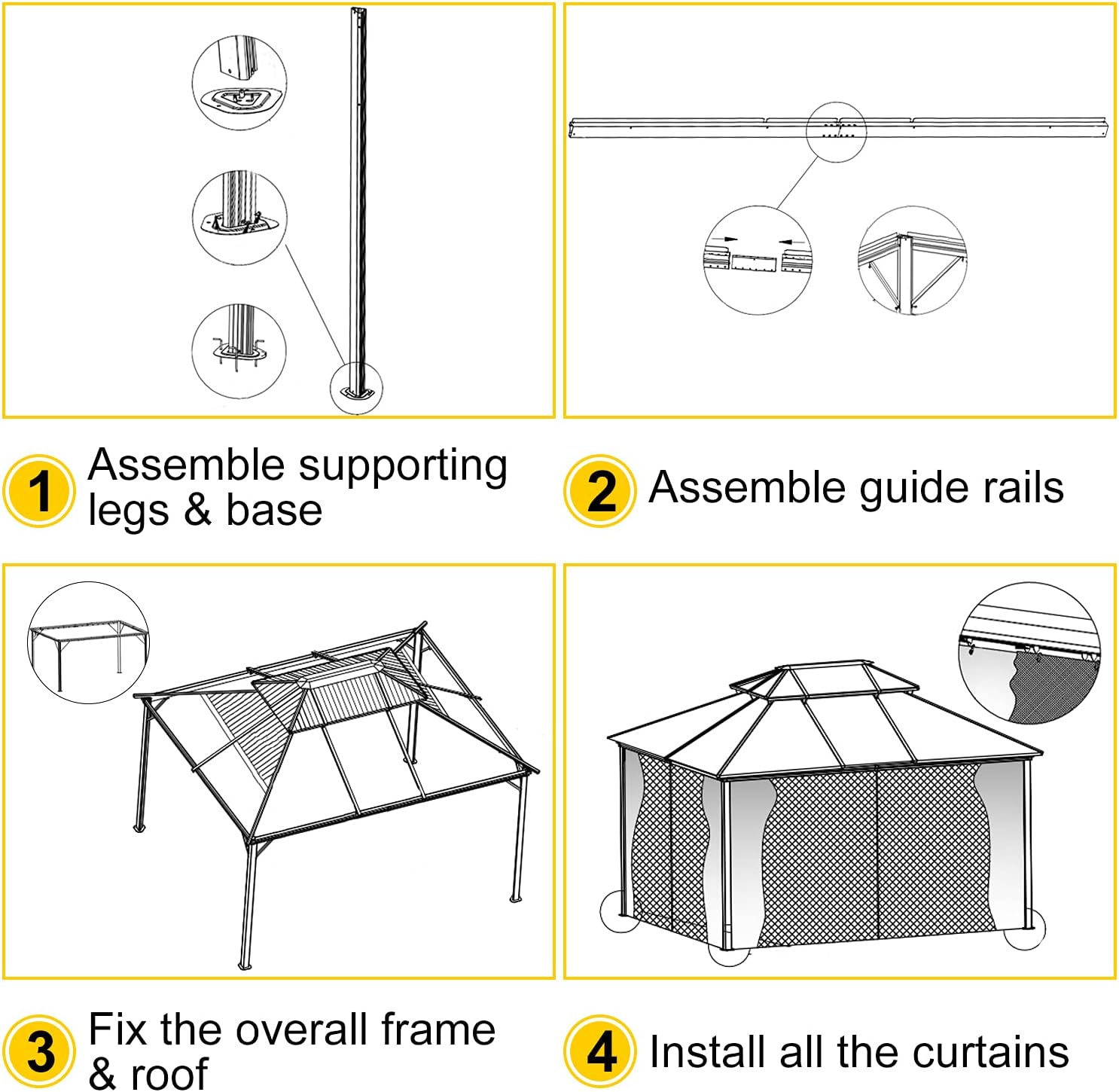 1 Assemble supporting legs & base

2 Assemble guide rails

3 Fix the overall frame & roof

4 Install all the curtains